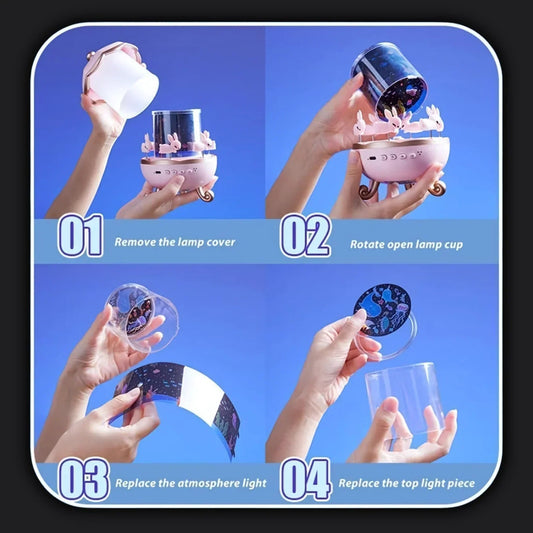 01 Remove the lamp cover

02 Rotate open lamp cup

03 Replace the atmosphere light

04 Replace the top light piece